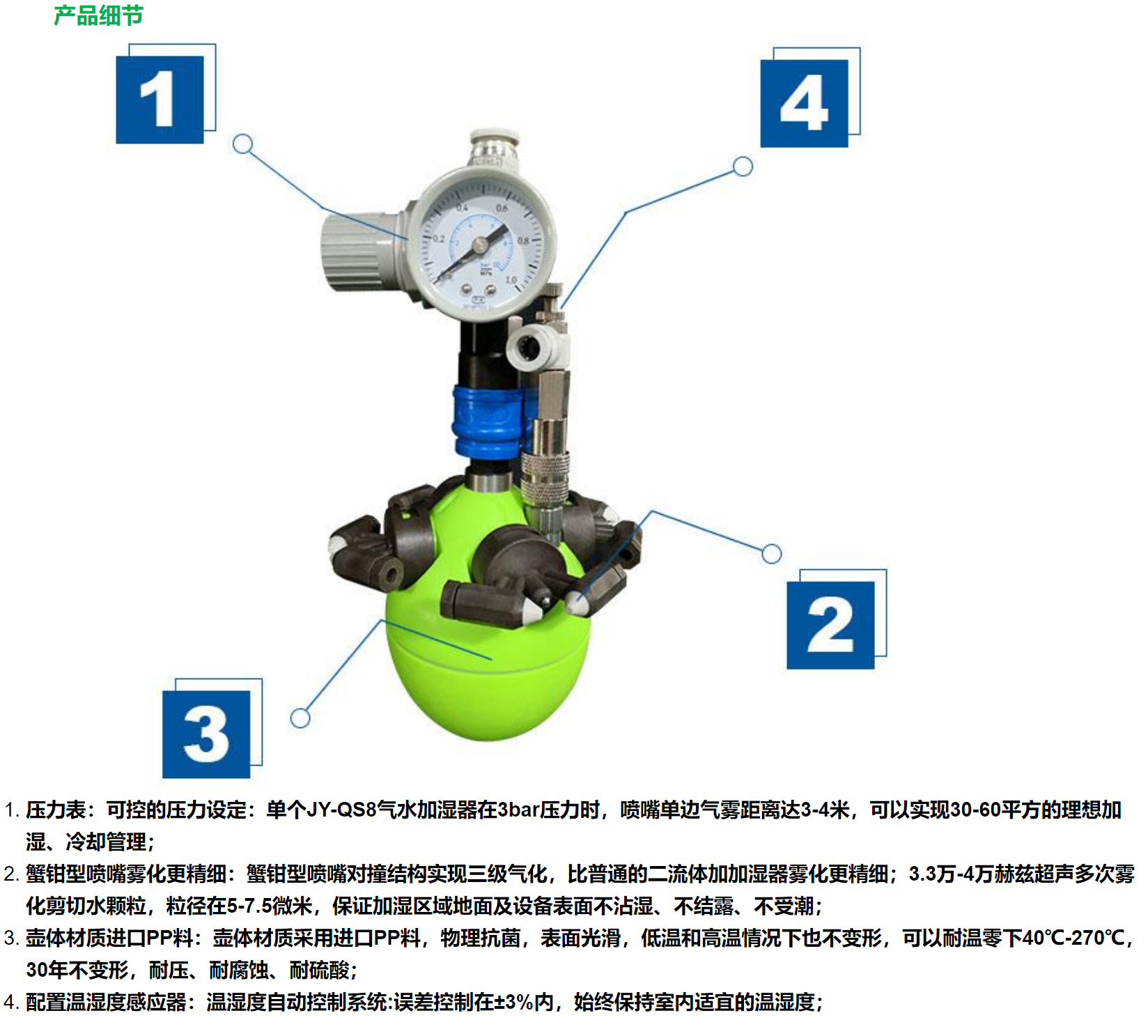 产品细节

1

4

0.2
0.4
0.6
0.8
1.0

2

3

1. 压力表：可控的压力设定：单个JY-QS8气水加湿器在3bar压力时，喷嘴单边气雾距离达3-4米，可以实现30-60平方的理想加湿、冷却管理；
2. 蟹钳型喷嘴雾化更精细：蟹钳型喷嘴对撞结构实现三级气化，比普通的二流体加加湿器雾化更精细；3.3万-4万赫兹超声多次雾化剪切水颗粒，粒径在5-7.5微米，保证加湿区域地面及设备表面不沾湿、不结露、不受潮；
3. 壶体材质进口PP料：壶体材质采用进口PP料，物理抗菌，表面光滑，低温和高温情况下也不变形，可以耐温零下40℃-270℃，30年不变形，耐压、耐腐蚀、耐硫酸；
4. 配置温湿度感应器：温湿度自动控制系统:误差控制在±3%内，始终保持室内适宜的温湿度；